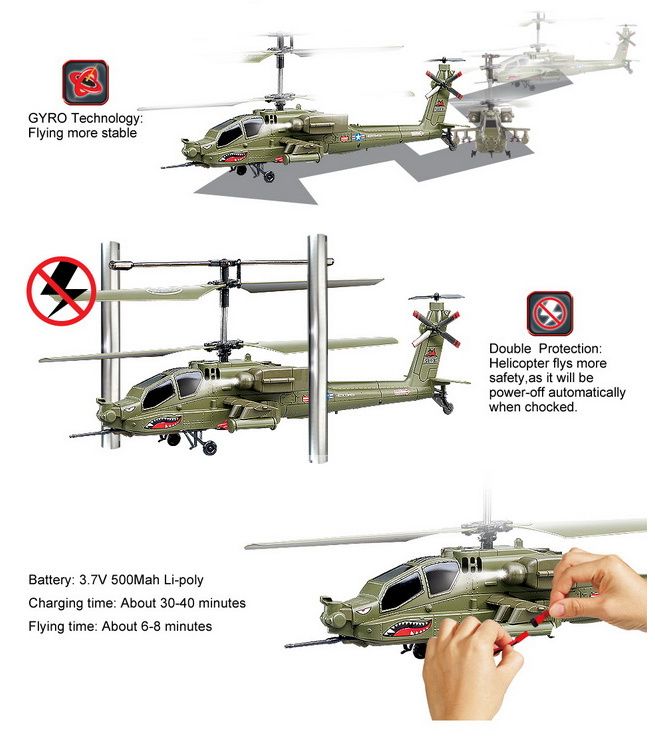 GYRO Technology:
Flying more stable

Double Protection:
Helicopter flys more safety,as it will be power-off automatically when chocked.

Battery: 3.7V 500Mah Li-poly

Charging time: About 30-40 minutes

Flying time: About 6-8 minutes