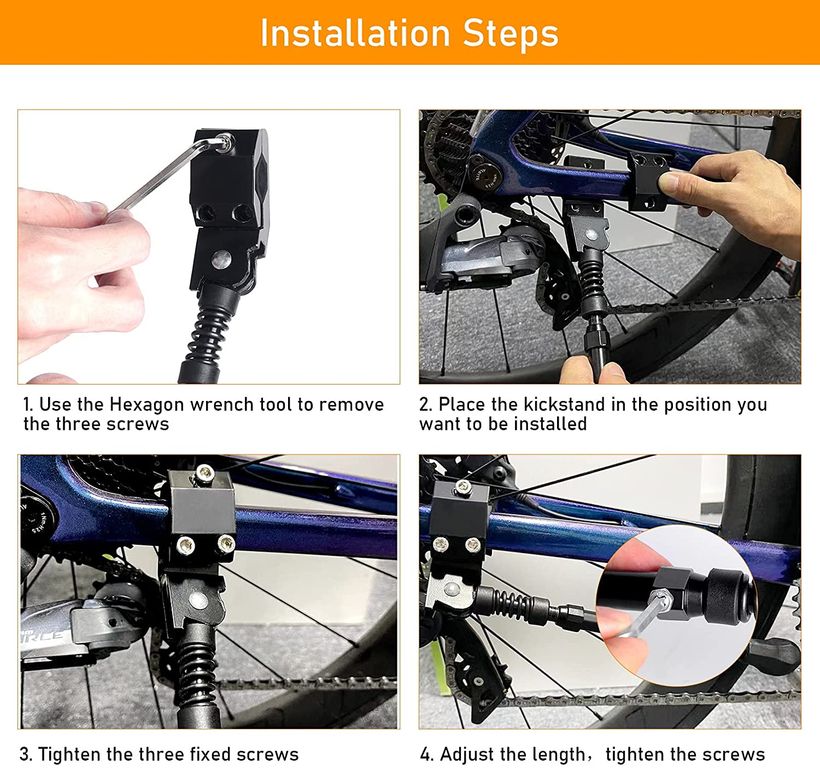 Installation Steps

1. Use the Hexagon wrench tool to remove the three screws

2. Place the kickstand in the position you want to be installed

3. Tighten the three fixed screws

4. Adjust the length， tighten the screws