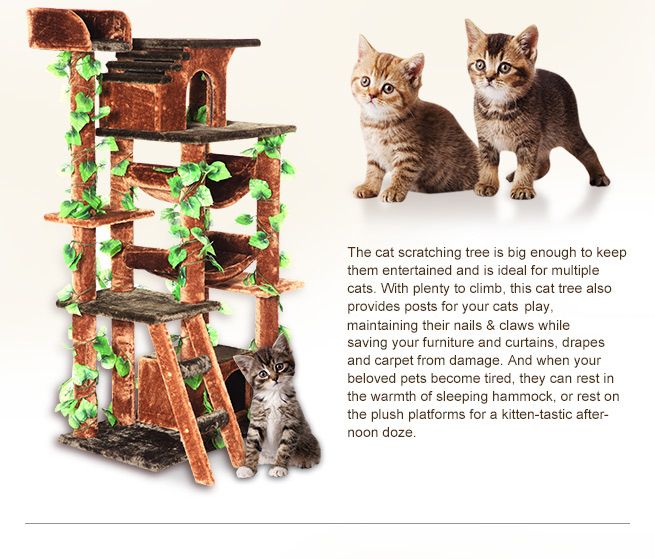 The cat scratching tree is big enough to keep them entertained and is ideal for multiple cats. With plenty to climb, this cat tree also provides posts for your cats play, maintaining their nails & claws while saving your furniture and curtains, drapes and carpet from damage. And when your beloved pets become tired, they can rest in the warmth of sleeping hammock, or rest on the plush platforms for a kitten-tastic afternoon doze.