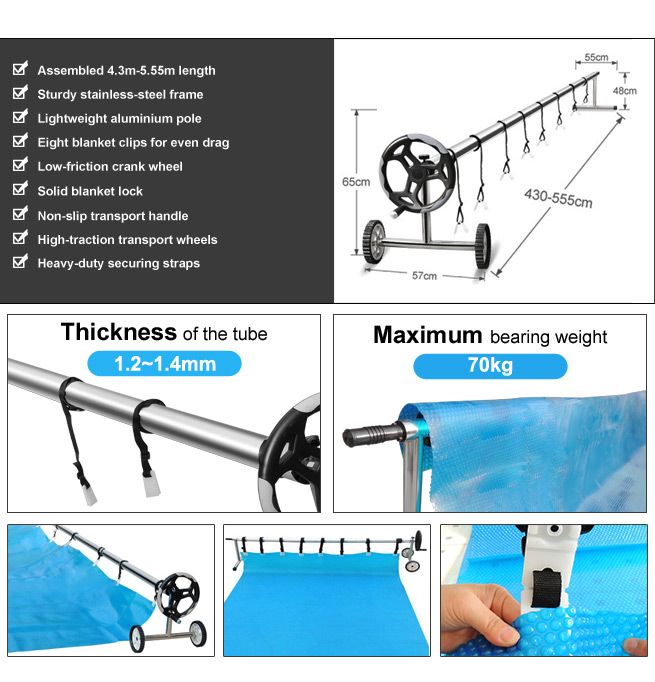 Assembled 4.3m-5.55m length
Sturdy stainless-steel frame
Lightweight aluminium pole
Eight blanket clips for even drag
Low-friction crank wheel
Solid blanket lock
Non-slip transport handle
High-traction transport wheels
Heavy-duty securing straps

55cm
48cm
65cm
430-555cm
57cm

Thickness of the tube
1.2~1.4mm

Maximum bearing weight
70kg