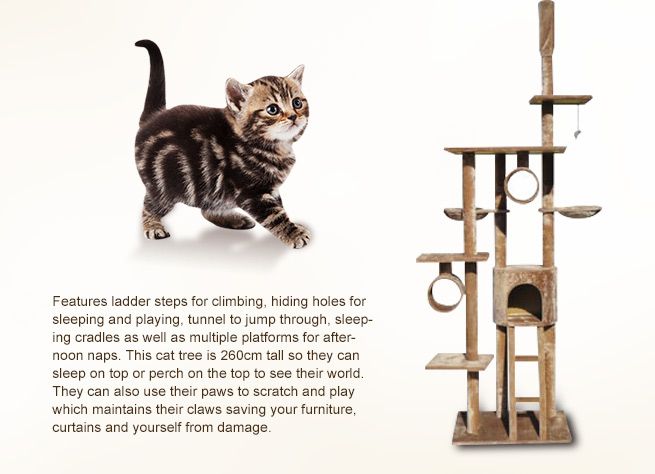 Features ladder steps for climbing, hiding holes for sleeping and playing, tunnel to jump through, sleeping cradles as well as multiple platforms for afternoon naps. This cat tree is 260cm tall so they can sleep on top or perch on the top to see their world. They can also use their paws to scratch and play which maintains their claws saving your furniture, curtains and yourself from damage.