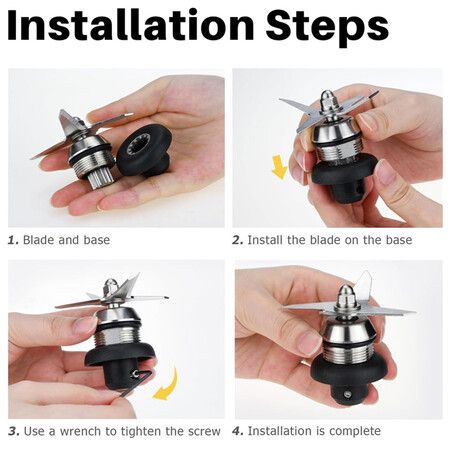 Installation Steps

1. Blade and base

2. Install the blade on the base

3. Use a wrench to tighten the screw

4. Installation is complete