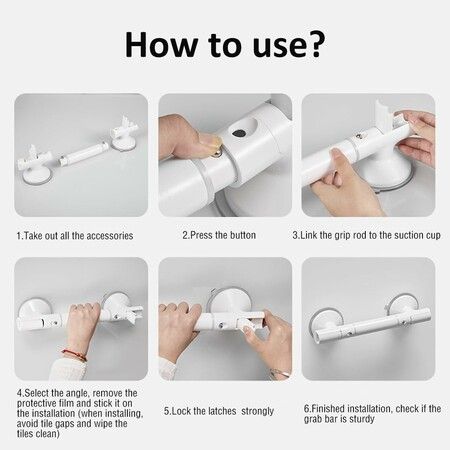 How to use?

1.Take out all the accessories

2.Press the button

3.Link the grip rod to the suction cup

4.Select the angle, remove the protective film and stick it on the installation (when installing, avoid tile gaps and wipe the tiles clean)

5.Lock the latches strongly

6.Finished installation, check if the grab bar is sturdy