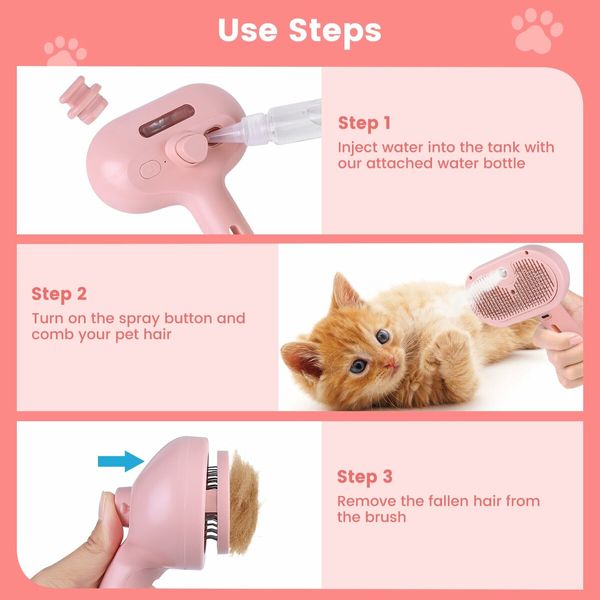 Use Steps

Step 1
Inject water into the tank with our attached water bottle

Step 2
Turn on the spray button and comb your pet hair

Step 3
Remove the fallen hair from the brush