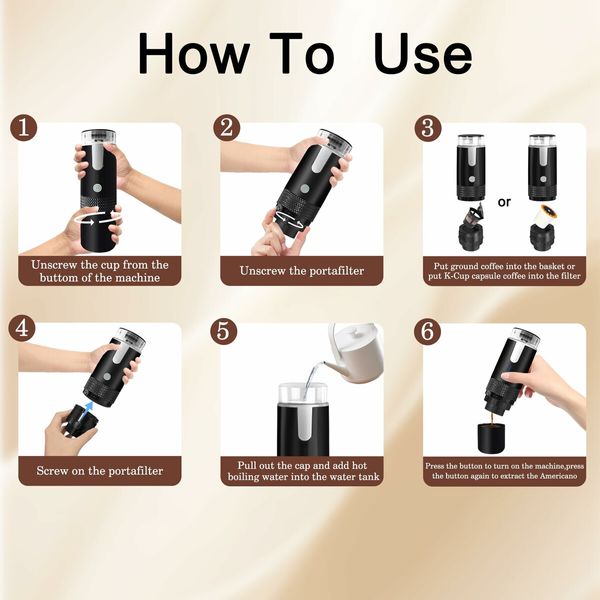 How To Use

1

Unscrew the cup from the buttom of the machine

2

Unscrew the portafilter

3

or

Put ground coffee into the basket or put K-Cup capsule coffee into the filter

4

Screw on the portafilter

5

Pull out the cap and add hot boiling water into the water tank

6

Press the button to turn on the machine,press the button again to extract the Americano