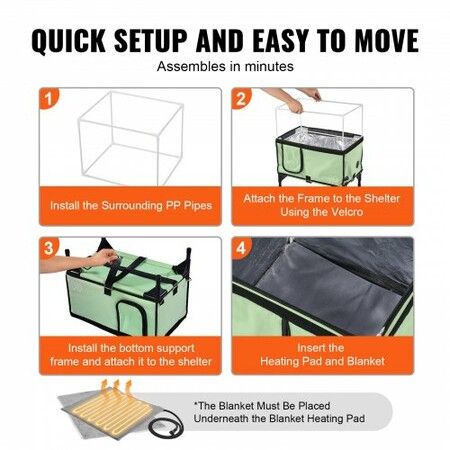 QUICK SETUP AND EASY TO MOVE

Assembles in minutes

1

Install the Surrounding PP Pipes

2

Attach the Frame to the Shelter Using the Velcro

3

Install the bottom support frame and attach it to the shelter

4

Insert the Heating Pad and Blanket

*The Blanket Must Be Placed Underneath the Blanket Heating Pad