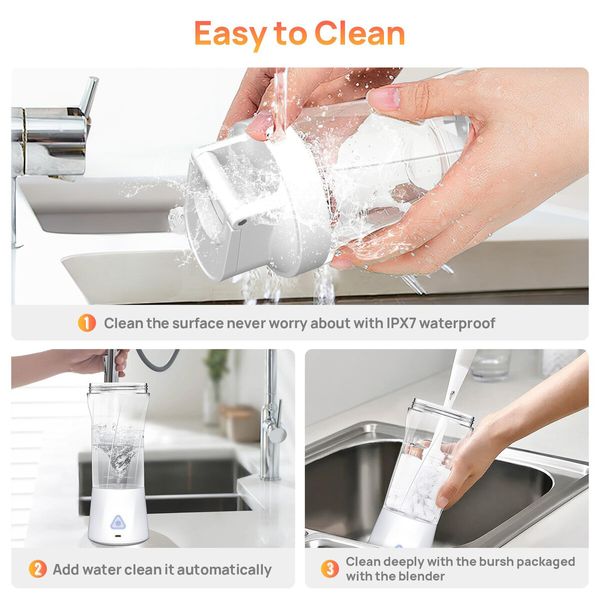 Easy to Clean

1 Clean the surface never worry about with IPX7 waterproof

2 Add water clean it automatically

3 Clean deeply with the bursh packaged with the blender