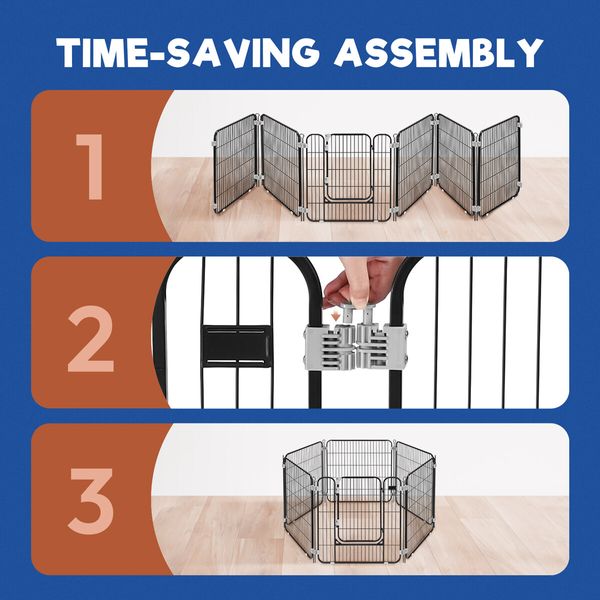 TIME-SAVING ASSEMBLY

1

2

3