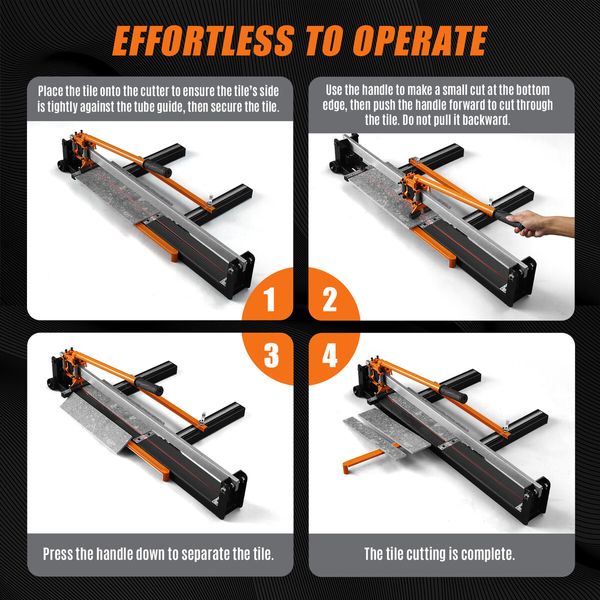 EFFORTLESS TO OPERATE

Place the tile onto the cutter to ensure the tile's side is tightly against the tube guide, then secure the tile.

1

Use the handle to make a small cut at the bottom edge, then push the handle forward to cut through the tile. Do not pull it backward.

2

3

Press the handle down to separate the tile.

4

The tile cutting is complete.