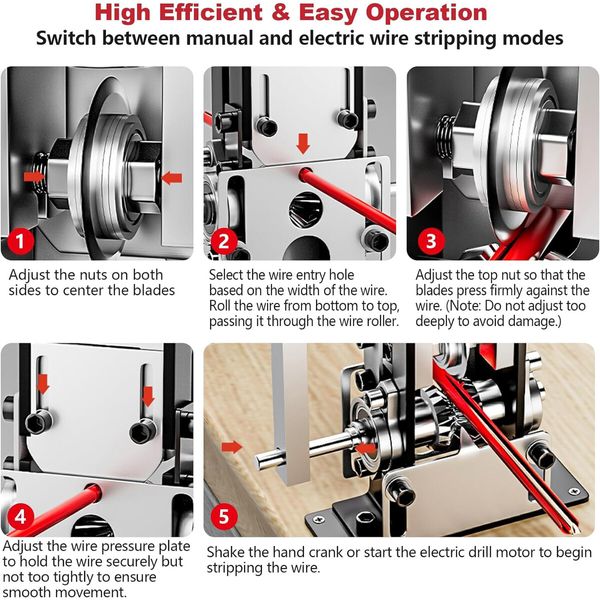 High Efficient & Easy Operation
Switch between manual and electric wire stripping modes

1
Adjust the nuts on both sides to center the blades

2
Select the wire entry hole based on the width of the wire. Roll the wire from bottom to top, passing it through the wire roller.

3
Adjust the top nut so that the blades press firmly against the wire. (Note: Do not adjust too deeply to avoid damage.)

4
Adjust the wire pressure plate to hold the wire securely but not too tightly to ensure smooth movement.

5
Shake the hand crank or start the electric drill motor to begin stripping the wire.