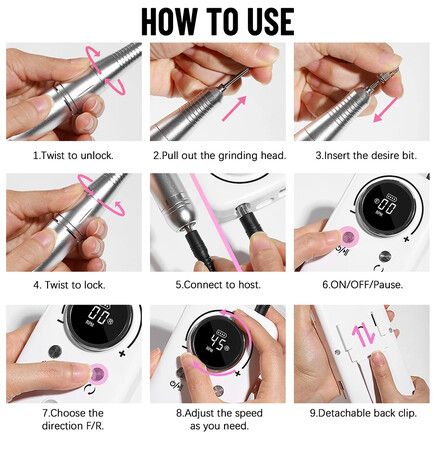 HOW TO USE

1.Twist to unlock.

2.Pull out the grinding head.

3.Insert the desire bit.

4. Twist to lock.

5.Connect to host.

00
RPM

6.ON/OFF/Pause.

00
RPM

7.Choose the direction F/R.

45
RPM

8.Adjust the speed as you need.

9.Detachable back clip.