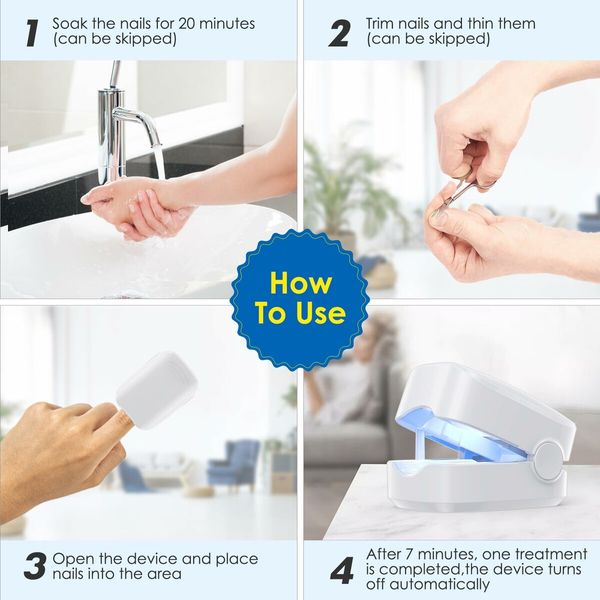 1 Soak the nails for 20 minutes (can be skipped)

2 Trim nails and thin them (can be skipped)

How To Use

3 Open the device and place nails into the area

4 After 7 minutes, one treatment is completed,the device turns off automatically