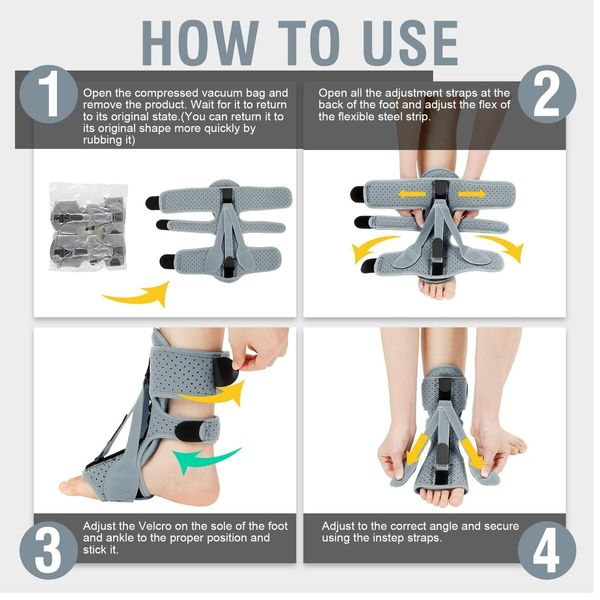 HOW TO USE

1

Open the compressed vacuum bag and remove the product. Wait for it to return to its original state.(You can return it to its original shape more quickly by rubbing it)

2

Open all the adjustment straps at the back of the foot and adjust the flex of the flexible steel strip.

3

Adjust the Velcro on the sole of the foot and ankle to the proper position and stick it.

4

Adjust to the correct angle and secure using the instep straps.