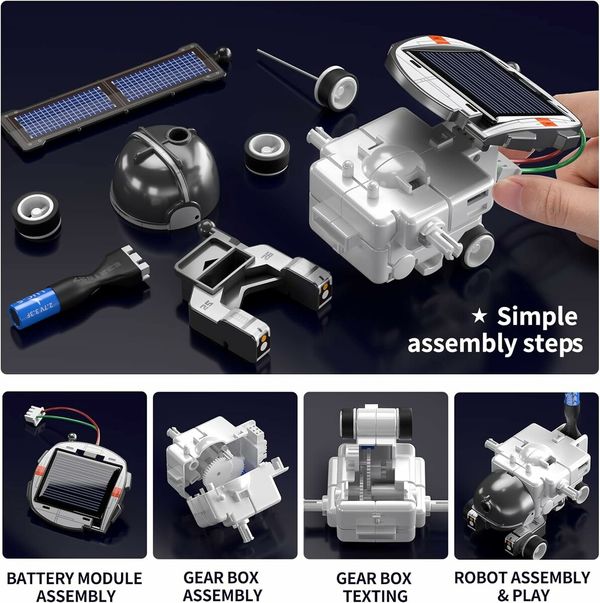 ★ Simple assembly steps

BATTERY MODULE ASSEMBLY

GEAR BOX ASSEMBLY

GEAR BOX TEXTING

ROBOT ASSEMBLY & PLAY