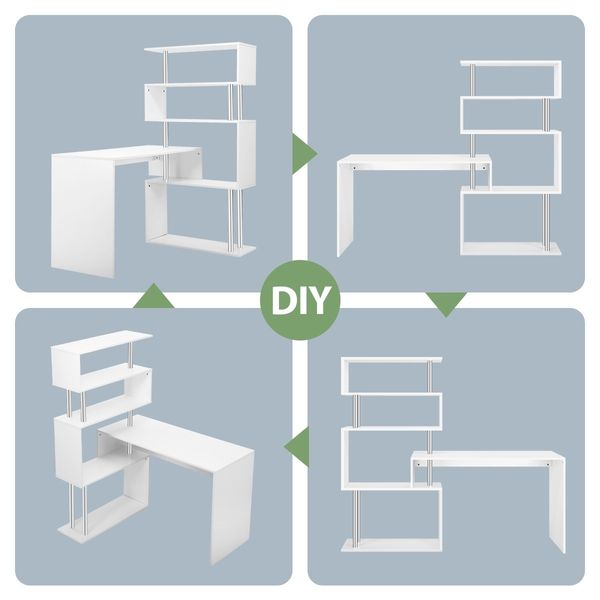 DIY