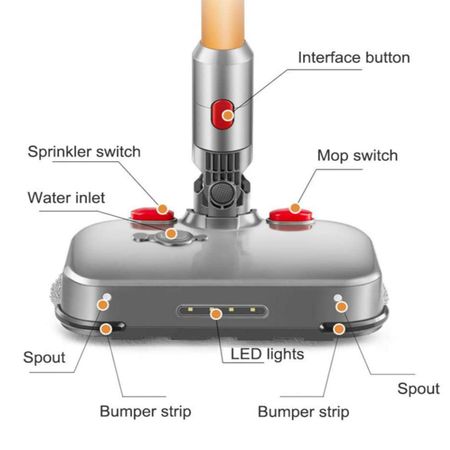 Interface button

Sprinkler switch

Mop switch

Water inlet

Spout

LED lights

Spout

Bumper strip

Bumper strip