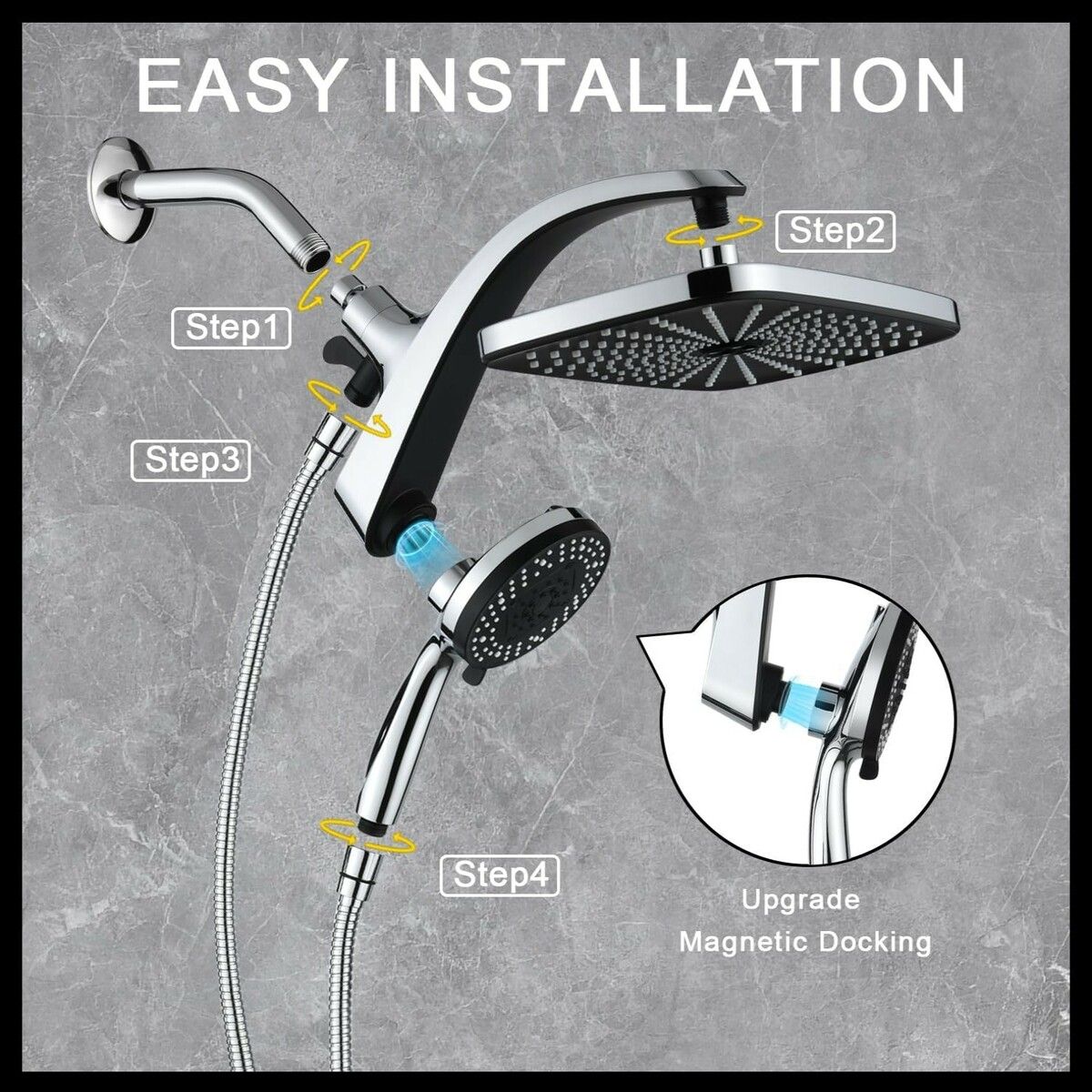 EASY INSTALLATION

Step2

Step1

Step3

Step4

Upgrade
Magnetic Docking