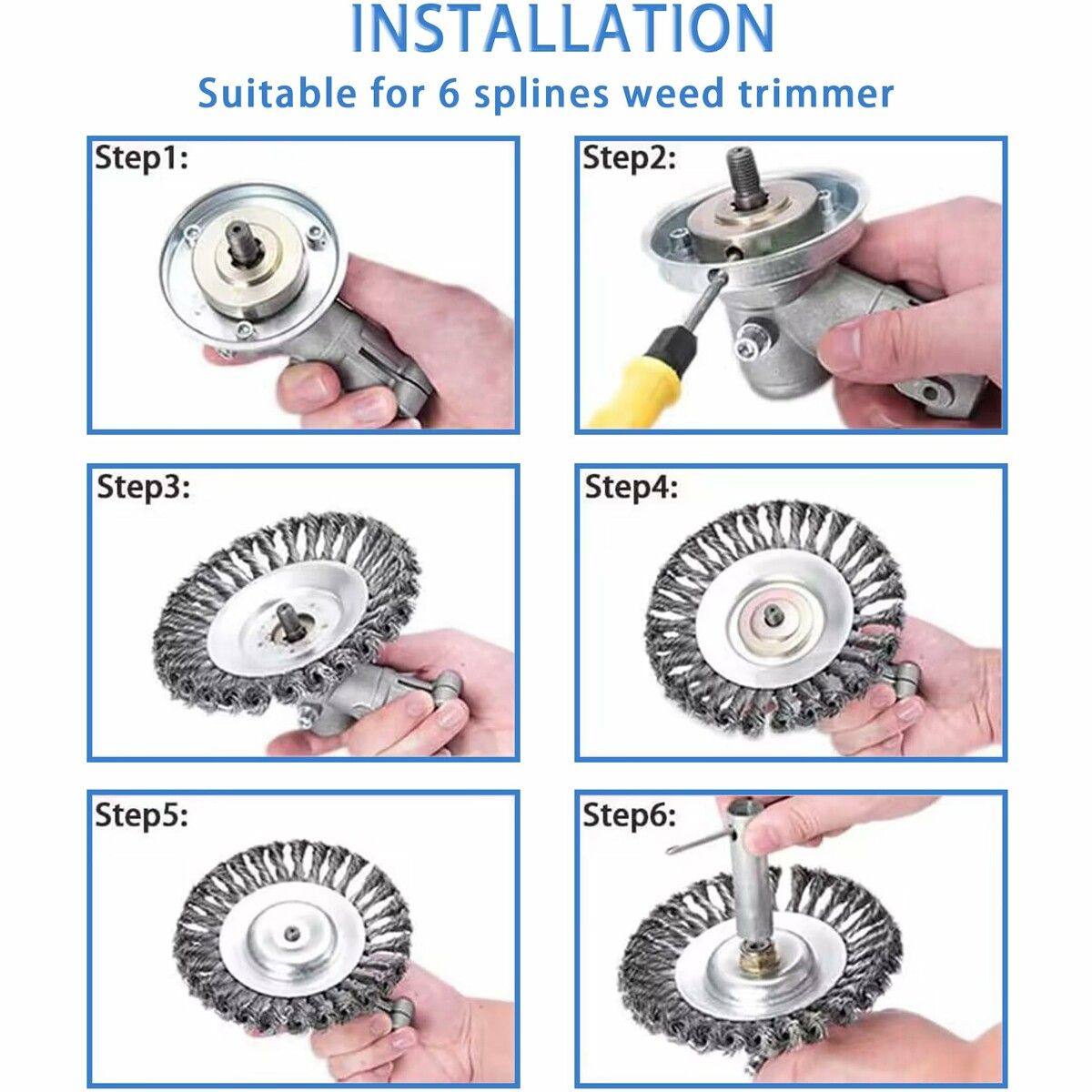 INSTALLATION

Suitable for 6 splines weed trimmer

Step1:

Step2:

Step3:

Step4:

Step5:

Step6: