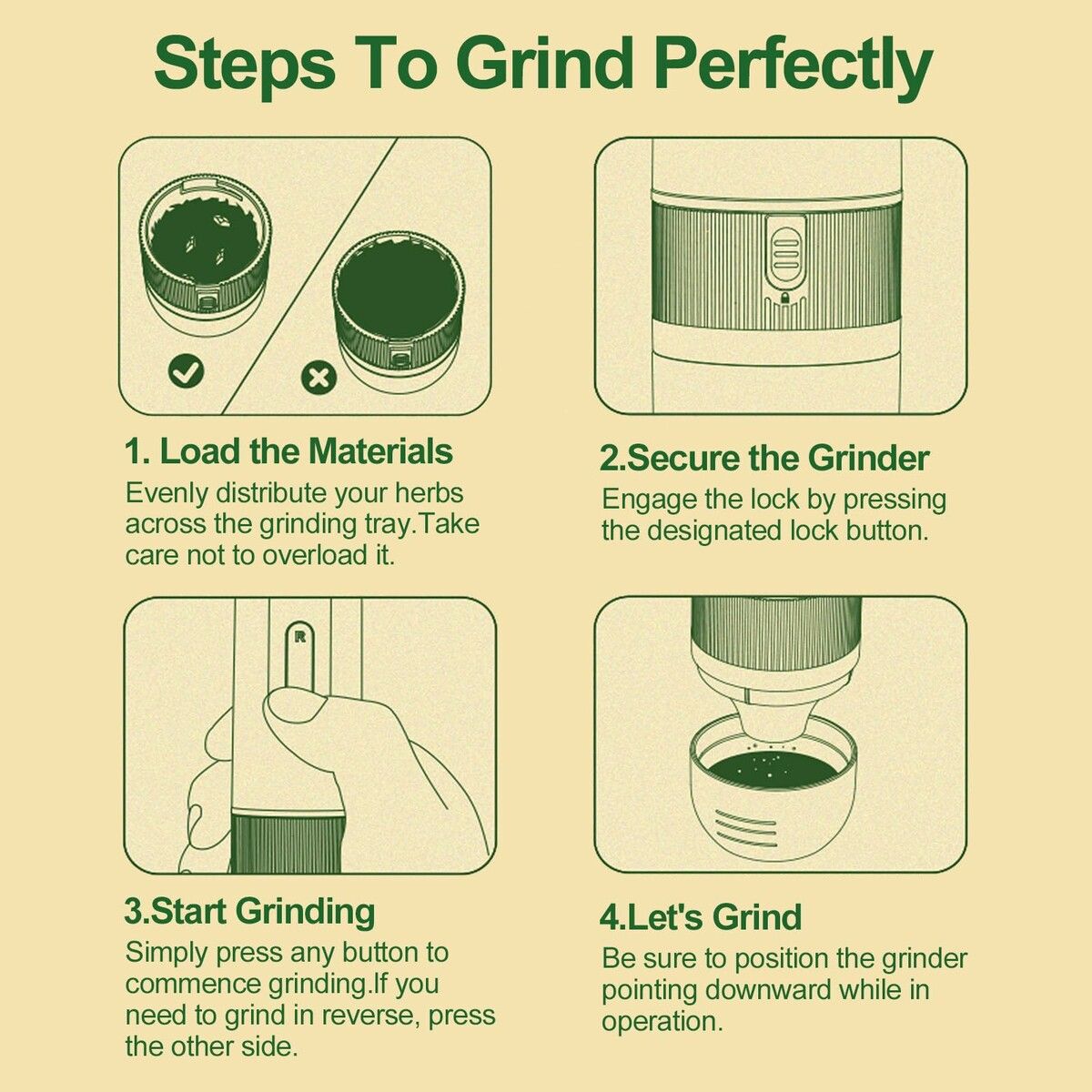 Steps To Grind Perfectly

1. Load the Materials
Evenly distribute your herbs across the grinding tray.Take care not to overload it.

2.Secure the Grinder
Engage the lock by pressing the designated lock button.

R

3.Start Grinding
Simply press any button to commence grinding.If you need to grind in reverse, press the other side.

4.Let's Grind
Be sure to position the grinder pointing downward while in operation.