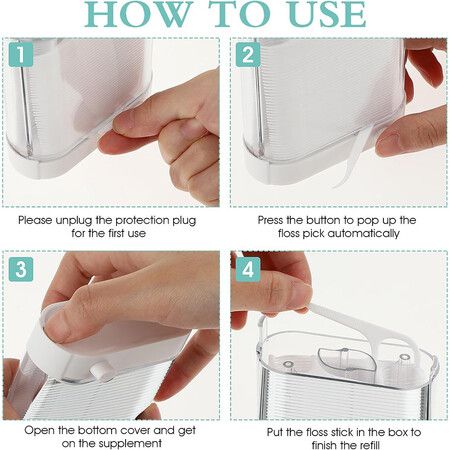 HOW TO USE

1

Please unplug the protection plug for the first use

2

Press the button to pop up the floss pick automatically

3

Open the bottom cover and get on the supplement

4

Put the floss stick in the box to finish the refill