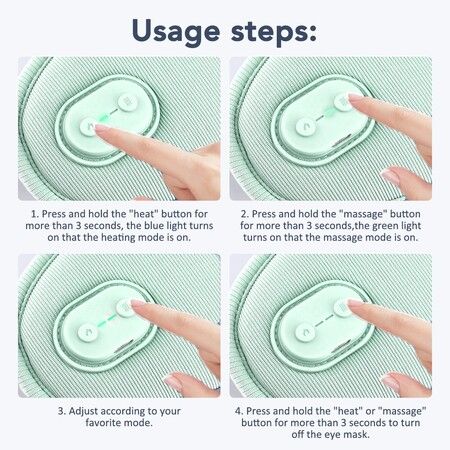 Usage steps:

1. Press and hold the "heat" button for more than 3 seconds, the blue light turns on that the heating mode is on.

2. Press and hold the "massage" button for more than 3 seconds,the green light turns on that the massage mode is on.

3. Adjust according to your favorite mode.

4. Press and hold the "heat" or "massage" button for more than 3 seconds to turn off the eye mask.