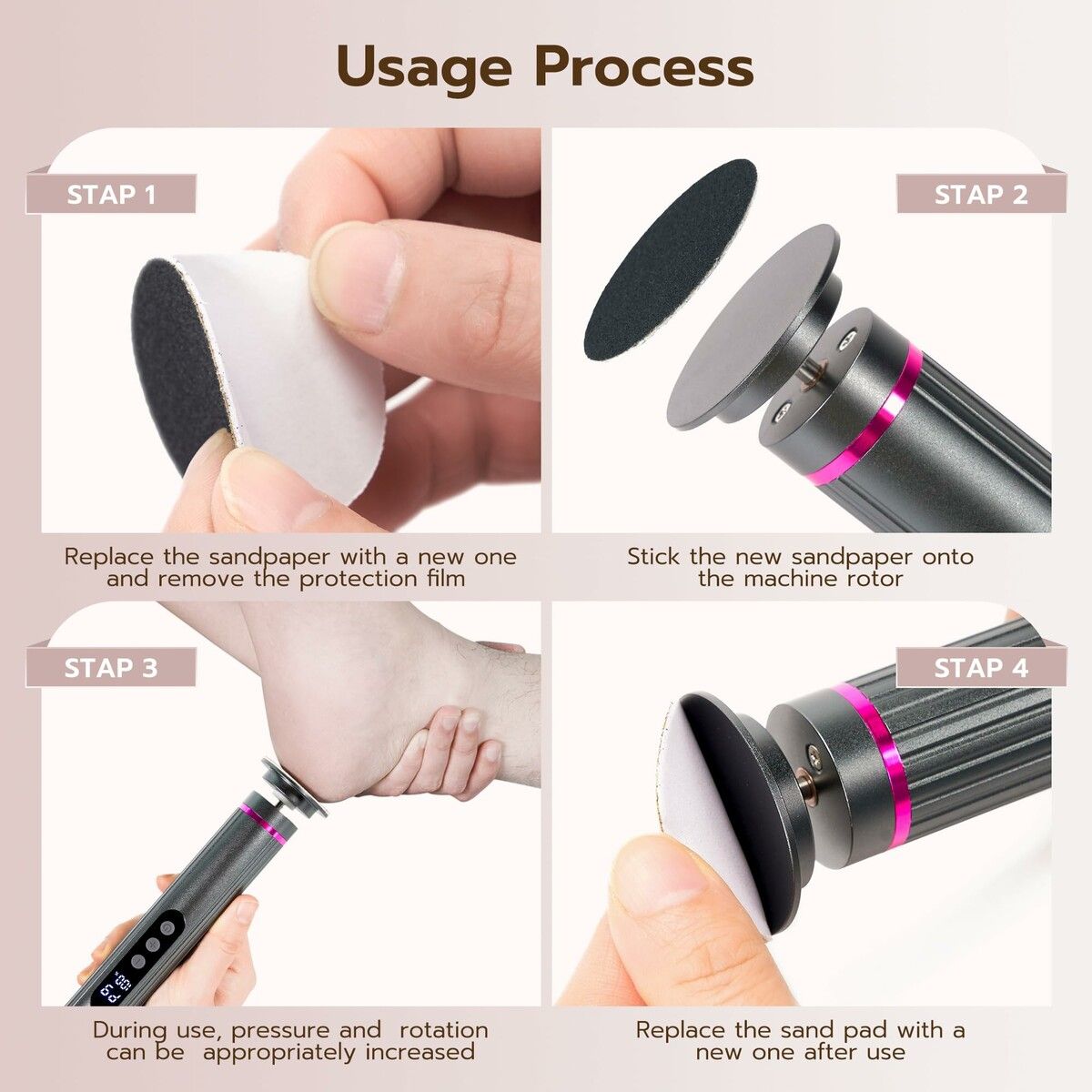 Usage Process

STAP 1

Replace the sandpaper with a new one and remove the protection film

STAP 2

Stick the new sandpaper onto the machine rotor

STAP 3

During use, pressure and rotation can be appropriately increased

STAP 4

Replace the sand pad with a new one after use