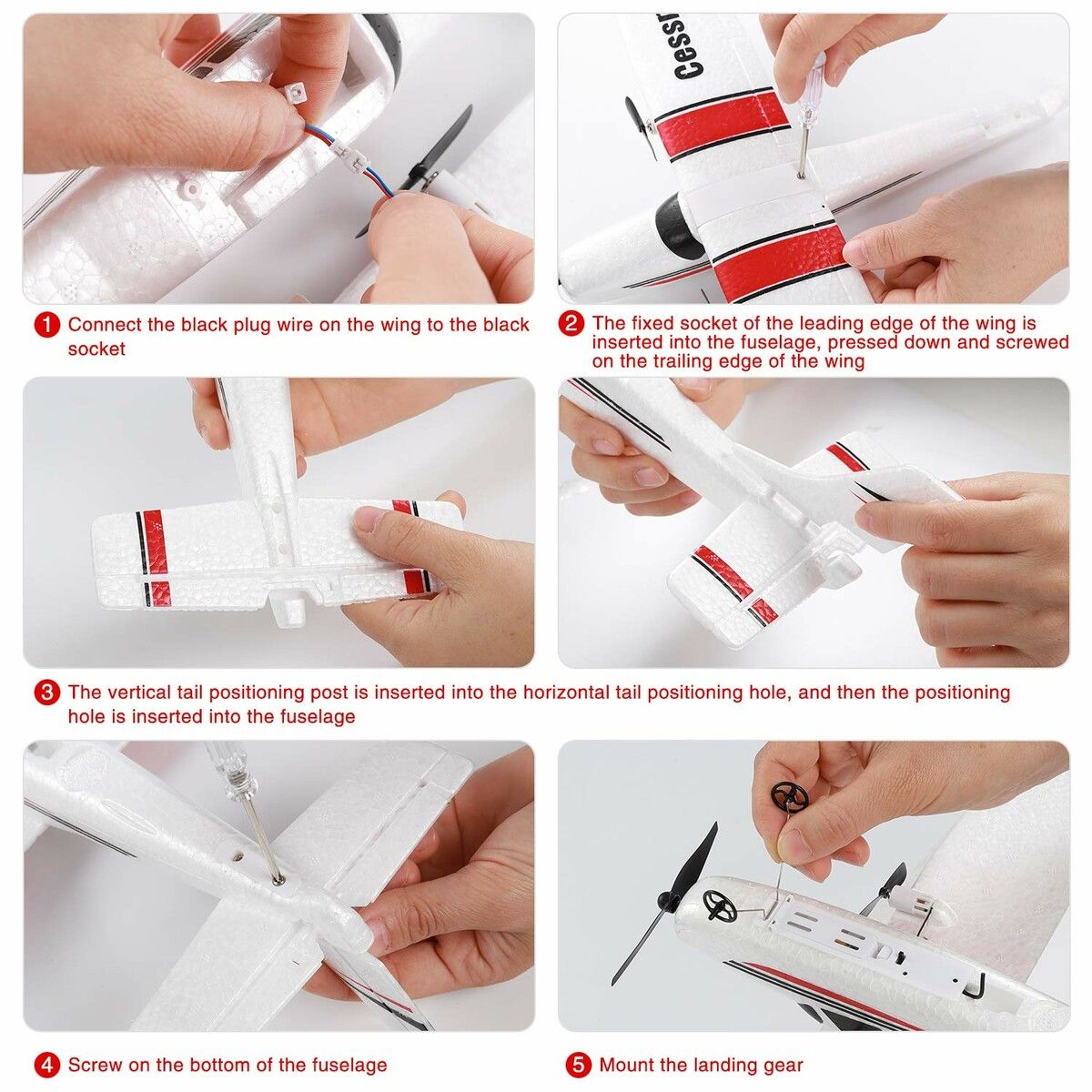 Cessn

1 Connect the black plug wire on the wing to the black socket

2 The fixed socket of the leading edge of the wing is inserted into the fuselage, pressed down and screwed on the trailing edge of the wing

3 The vertical tail positioning post is inserted into the horizontal tail positioning hole, and then the positioning hole is inserted into the fuselage

4 Screw on the bottom of the fuselage

5 Mount the landing gear