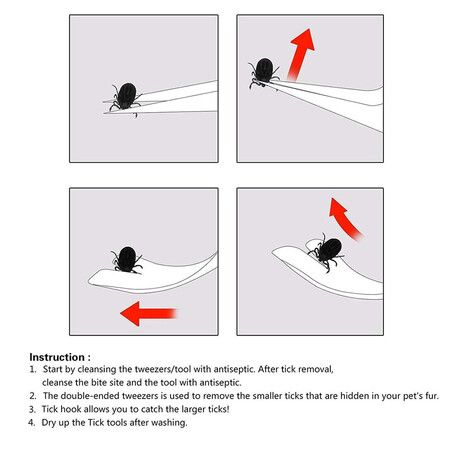 Instruction :
1. Start by cleansing the tweezers/tool with antiseptic. After tick removal, cleanse the bite site and the tool with antiseptic.
2. The double-ended tweezers is used to remove the smaller ticks that are hidden in your pet's fur.
3. Tick hook allows you to catch the larger ticks!
4. Dry up the Tick tools after washing.