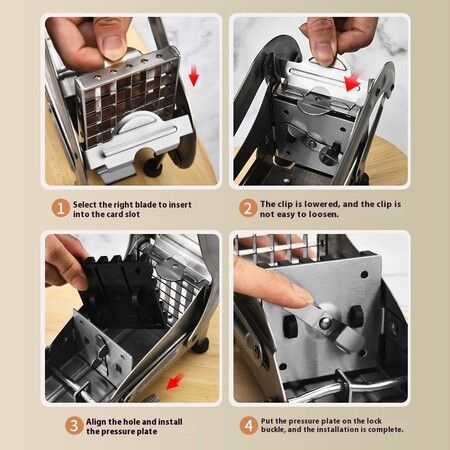 1 Select the right blade to insert into the card slot

2 The clip is lowered, and the clip is not easy to loosen.

3 Align the hole and install the pressure plate

4 Put the pressure plate on the lock buckle, and the installation is complete.