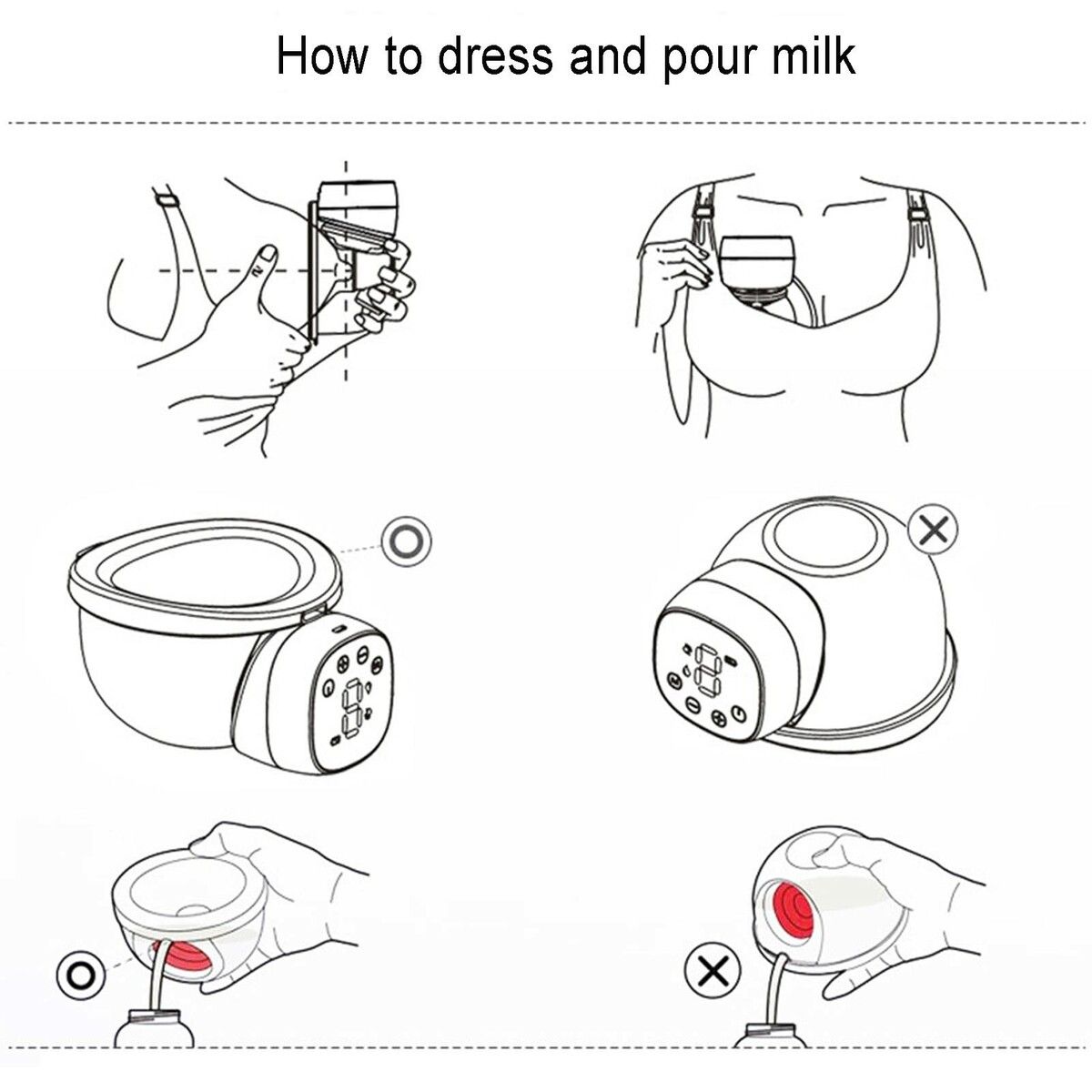 How to dress and pour milk