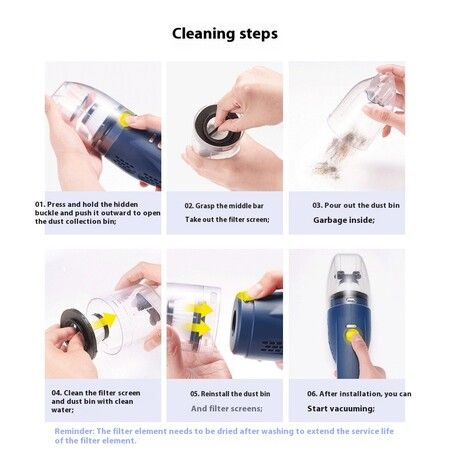 Cleaning steps

01. Press and hold the hidden buckle and push it outward to open the dust collection bin;

02. Grasp the middle bar
Take out the filter screen;

03. Pour out the dust bin
Garbage inside;

04. Clean the filter screen and dust bin with clean water;

05. Reinstall the dust bin
And filter screens;

06. After installation, you can
Start vacuuming;

Reminder: The filter element needs to be dried after washing to extend the service life of the filter element.