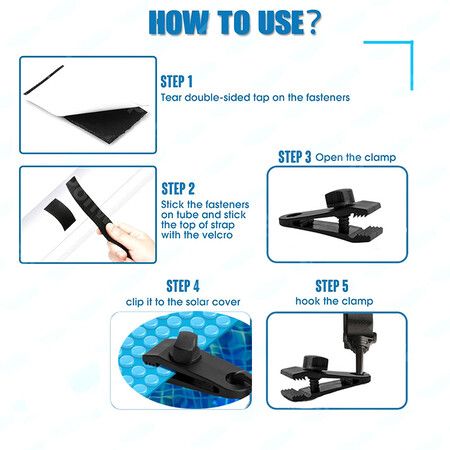 HOW TO USE?

STEP 1
Tear double-sided tap on the fasteners

STEP 2
Stick the fasteners on tube and stick the top of strap with the velcro

STEP 3 Open the clamp

STEP 4
clip it to the solar cover

STEP 5
hook the clamp