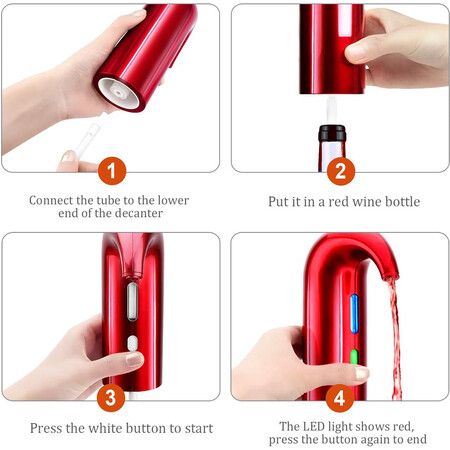 1

Connect the tube to the lower end of the decanter

2

Put it in a red wine bottle

3

Press the white button to start

4

The LED light shows red, press the button again to end