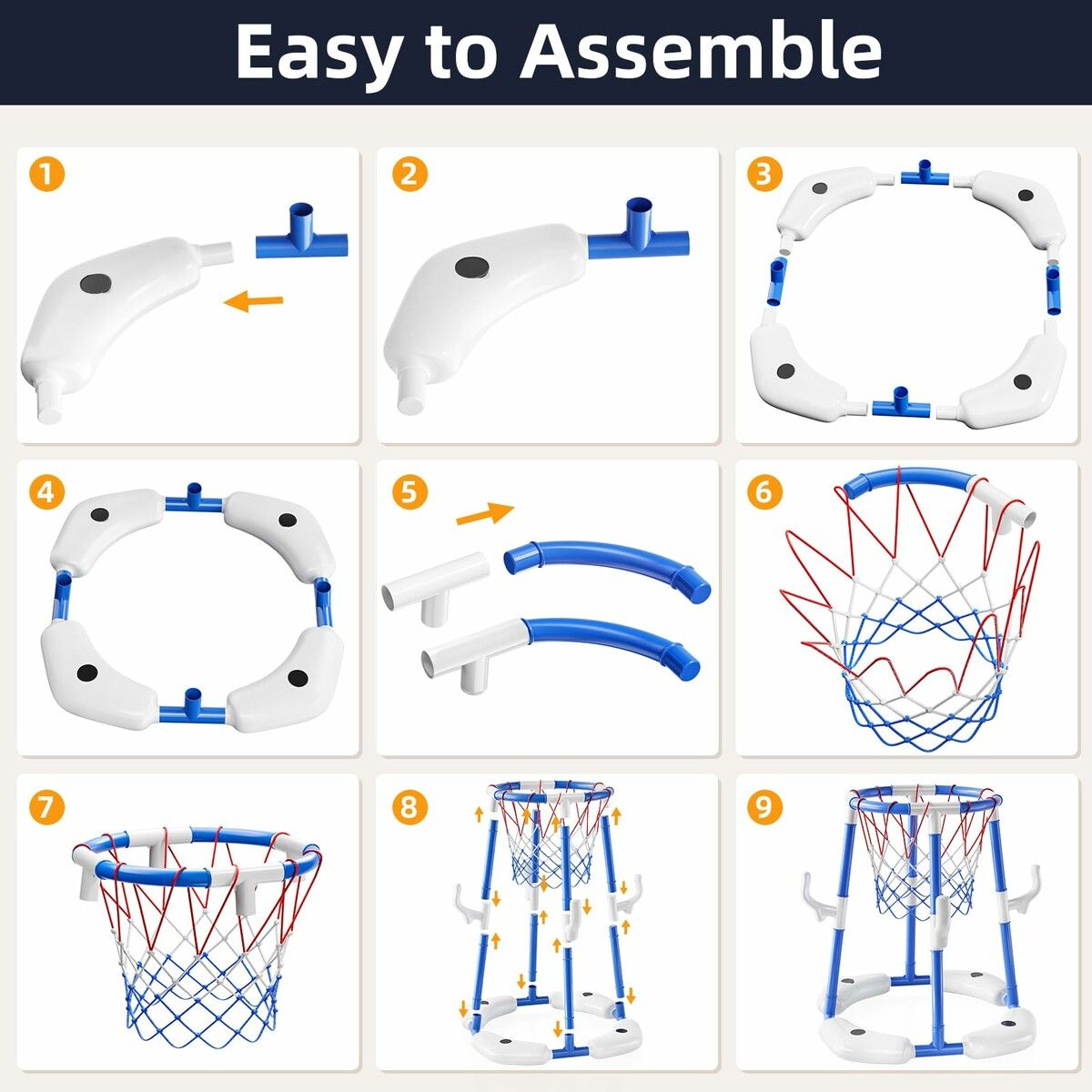 Easy to Assemble

1

2

3

4

5

6

7

8

9