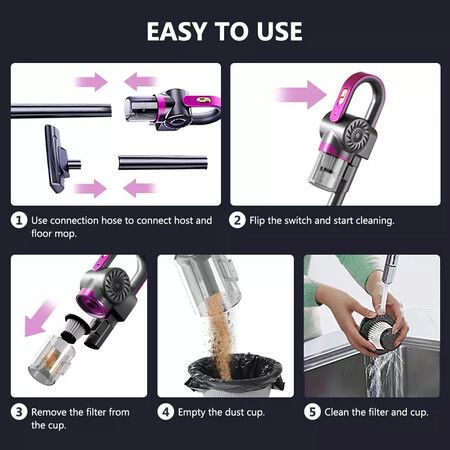 EASY TO USE

1 Use connection hose to connect host and floor mop.

2 Flip the switch and start cleaning.

3 Remove the filter from the cup.

4 Empty the dust cup.

5 Clean the filter and cup.