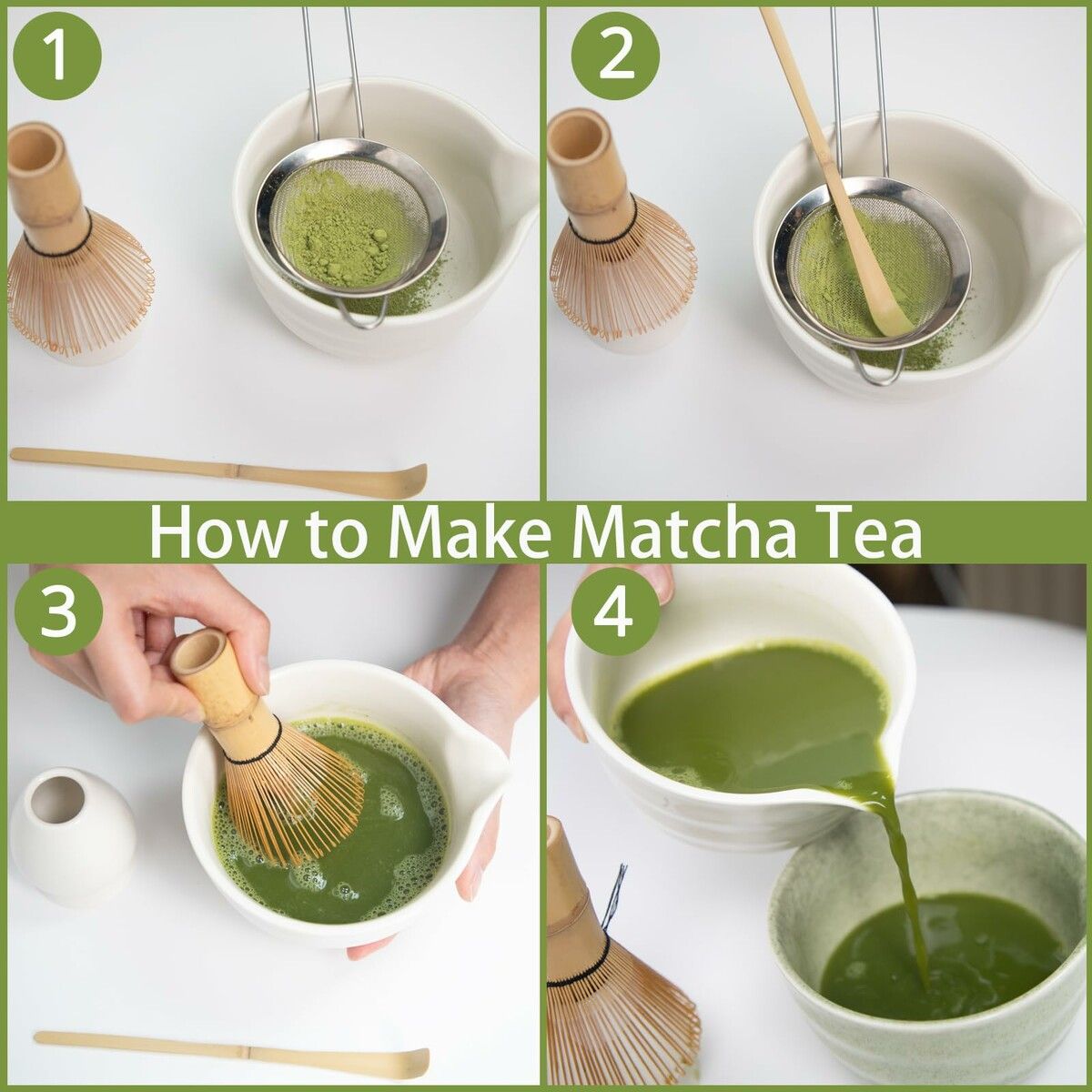 1

2

How to Make Matcha Tea

3

4