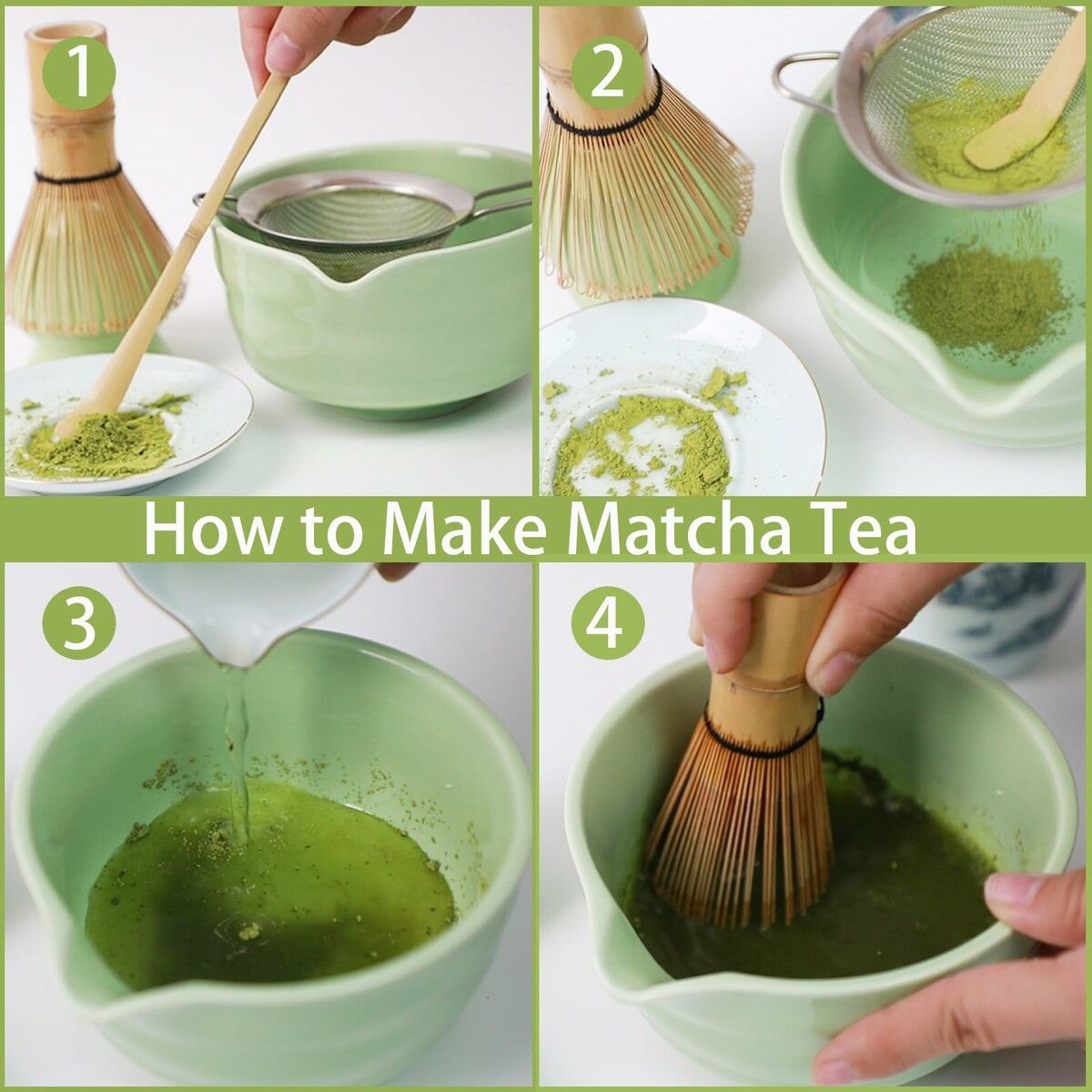 1

2

How to Make Matcha Tea

3

4