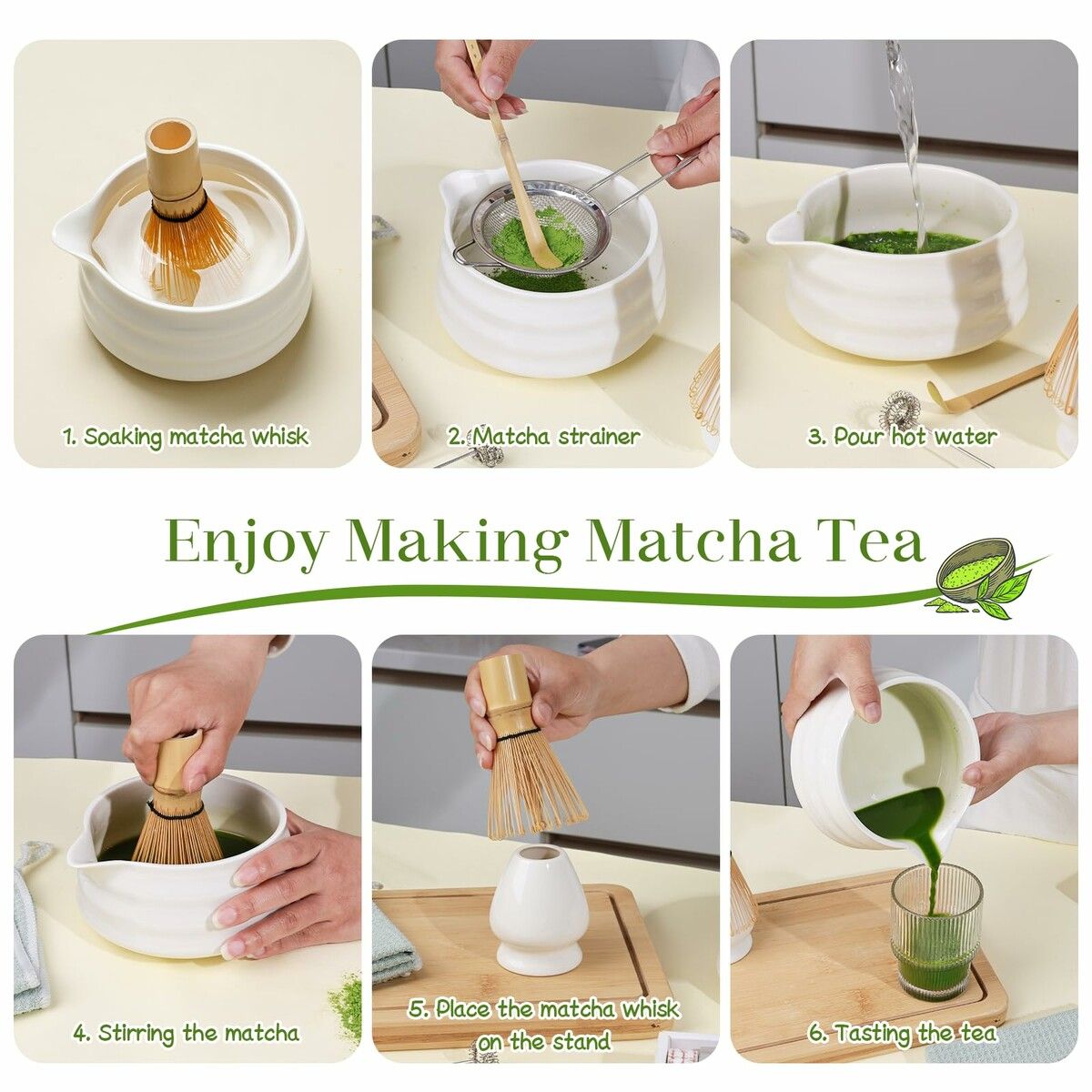 1. Soaking matcha whisk

2. Matcha strainer

3. Pour hot water

Enjoy Making Matcha Tea

4. Stirring the matcha

5. Place the matcha whisk on the stand

6. Tasting the tea