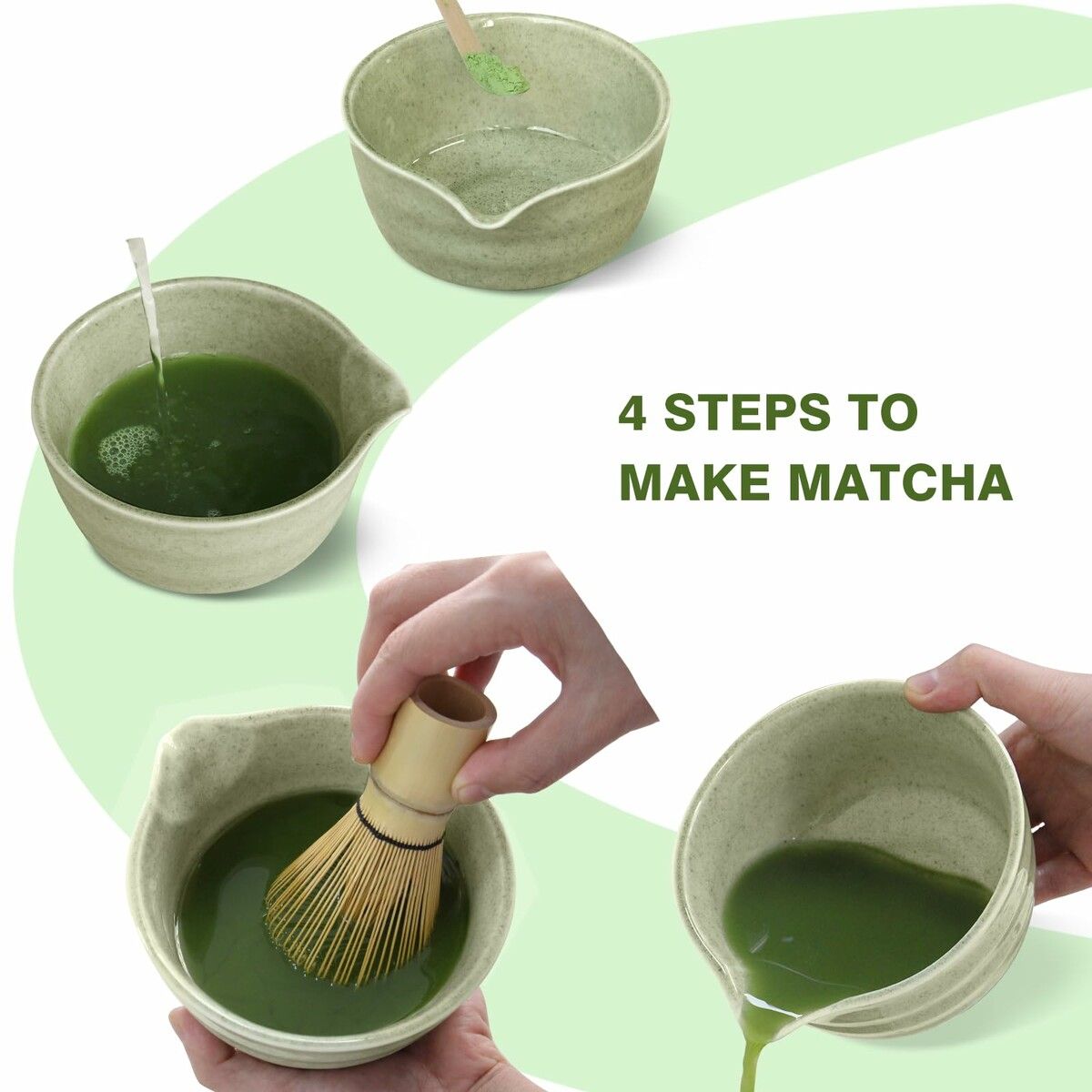 4 STEPS TO MAKE MATCHA