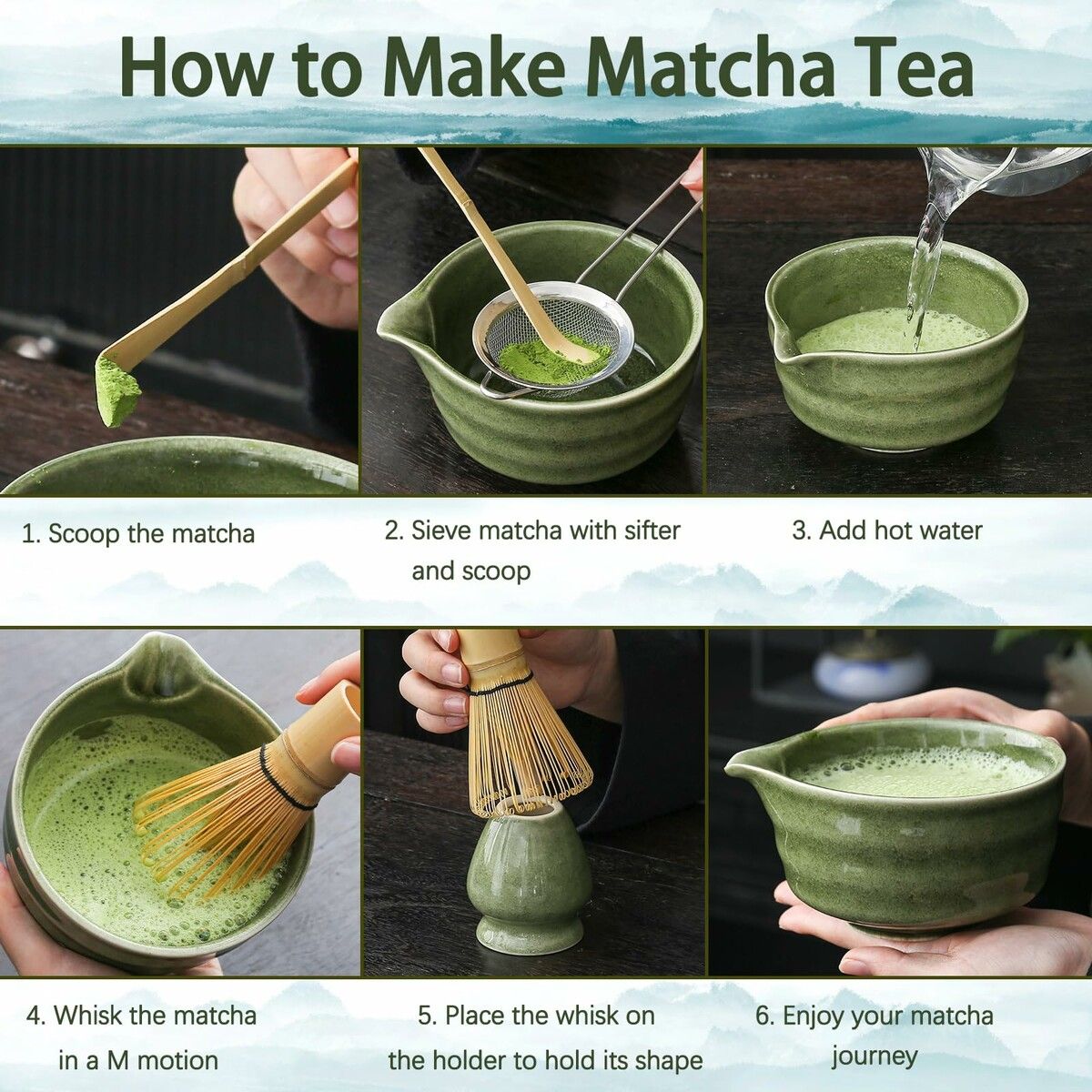 How to Make Matcha Tea

1. Scoop the matcha

2. Sieve matcha with sifter and scoop

3. Add hot water

4. Whisk the matcha in a M motion

5. Place the whisk on the holder to hold its shape

6. Enjoy your matcha journey