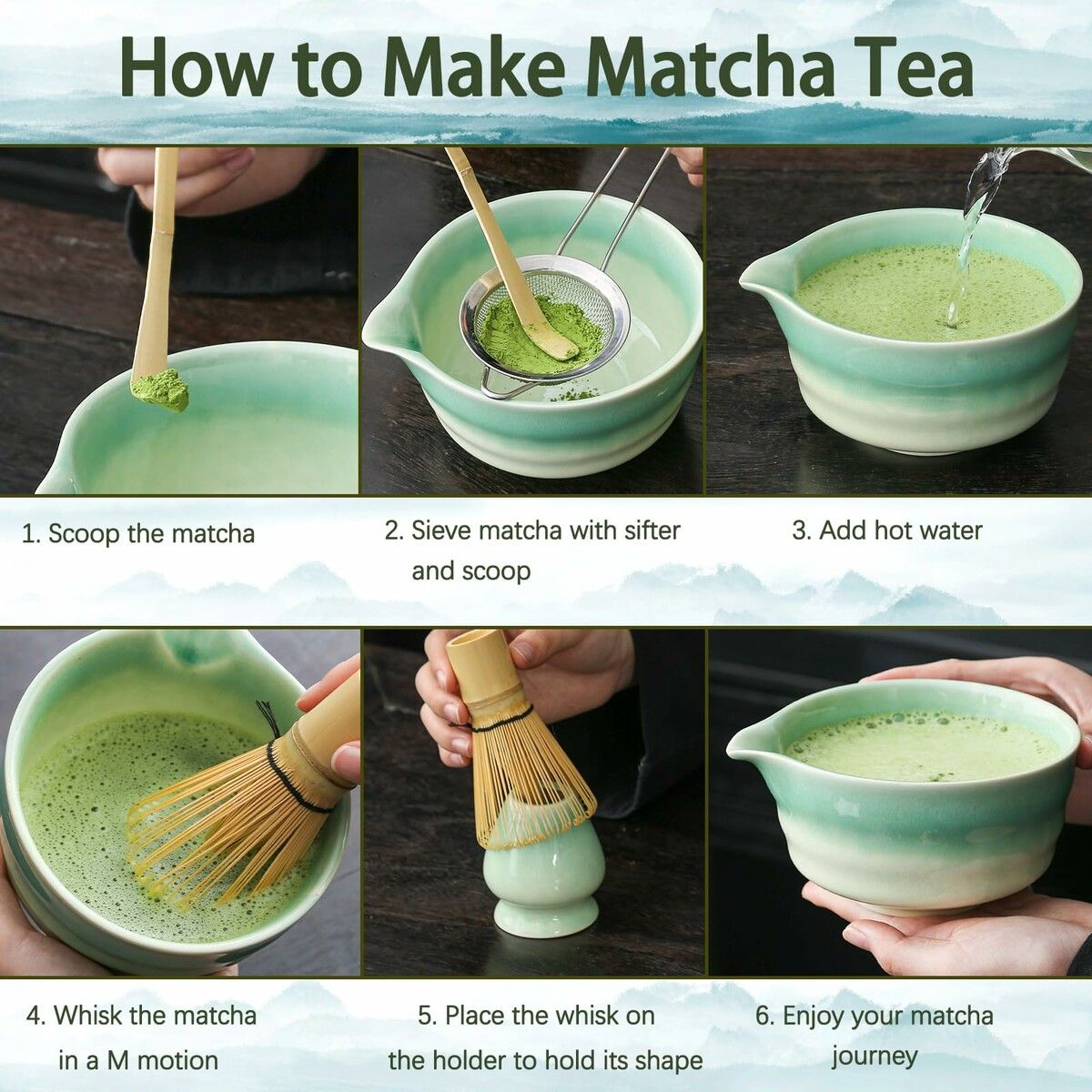 How to Make Matcha Tea

1. Scoop the matcha

2. Sieve matcha with sifter and scoop

3. Add hot water

4. Whisk the matcha in a M motion

5. Place the whisk on the holder to hold its shape

6. Enjoy your matcha journey