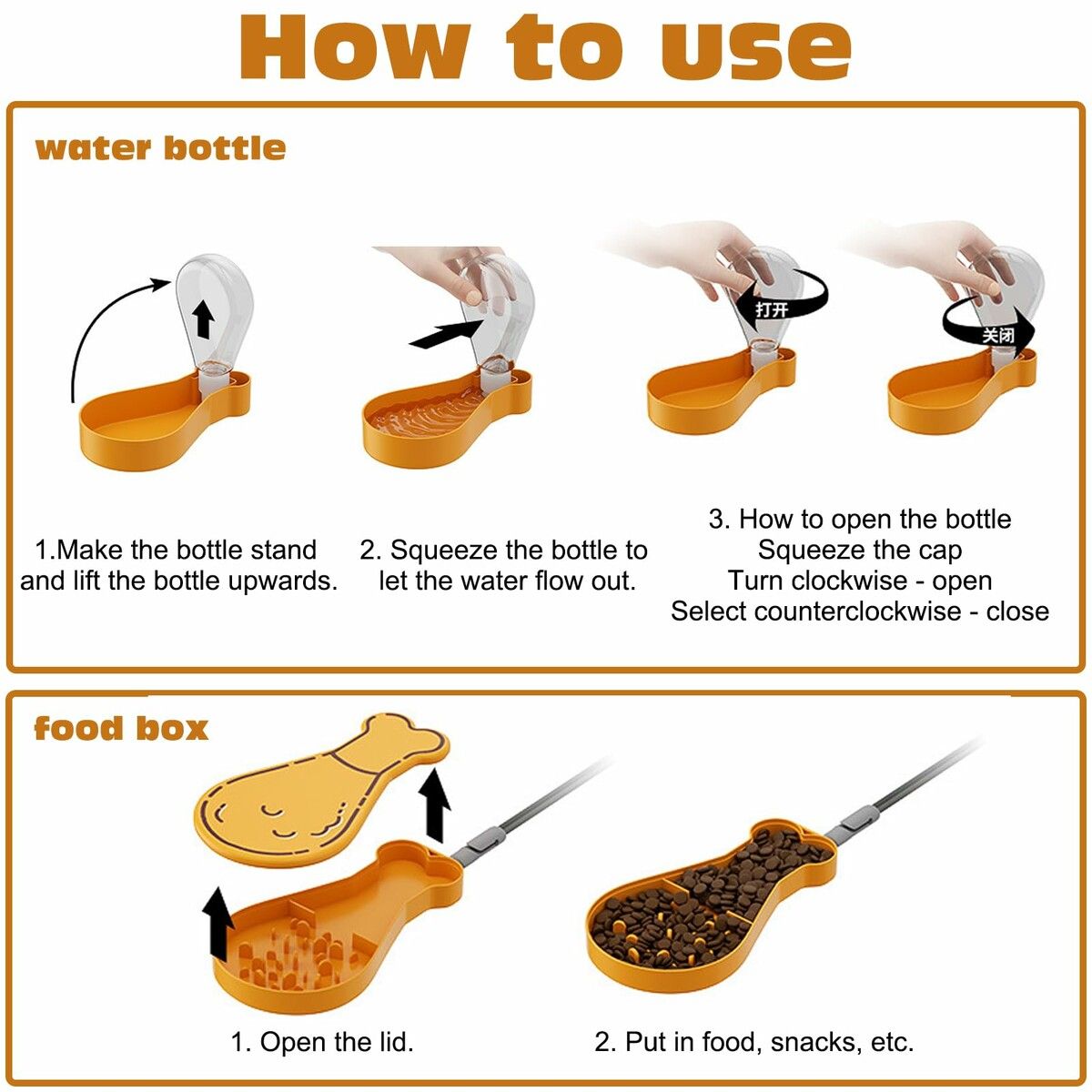 How to use

water bottle

打开

关闭

1.Make the bottle stand and lift the bottle upwards.

2. Squeeze the bottle to let the water flow out.

3. How to open the bottle
Squeeze the cap
Turn clockwise - open
Select counterclockwise - close

food box

1. Open the lid.

2. Put in food, snacks, etc.