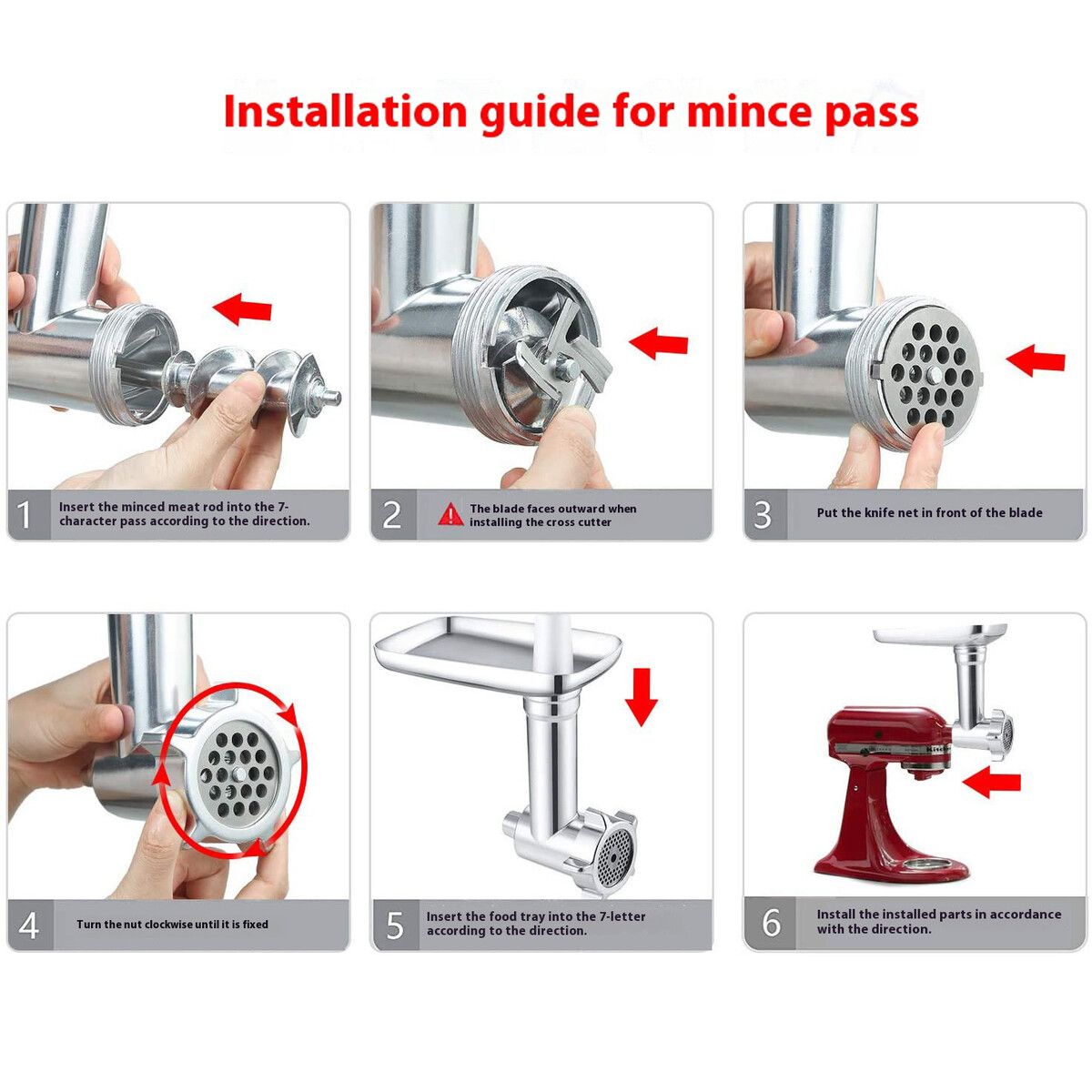 Installation guide for mince pass

1 Insert the minced meat rod into the 7-character pass according to the direction.

2 The blade faces outward when installing the cross cutter

3 Put the knife net in front of the blade

4 Turn the nut clockwise until it is fixed

5 Insert the food tray into the 7-letter according to the direction.

6 Install the installed parts in accordance with the direction.