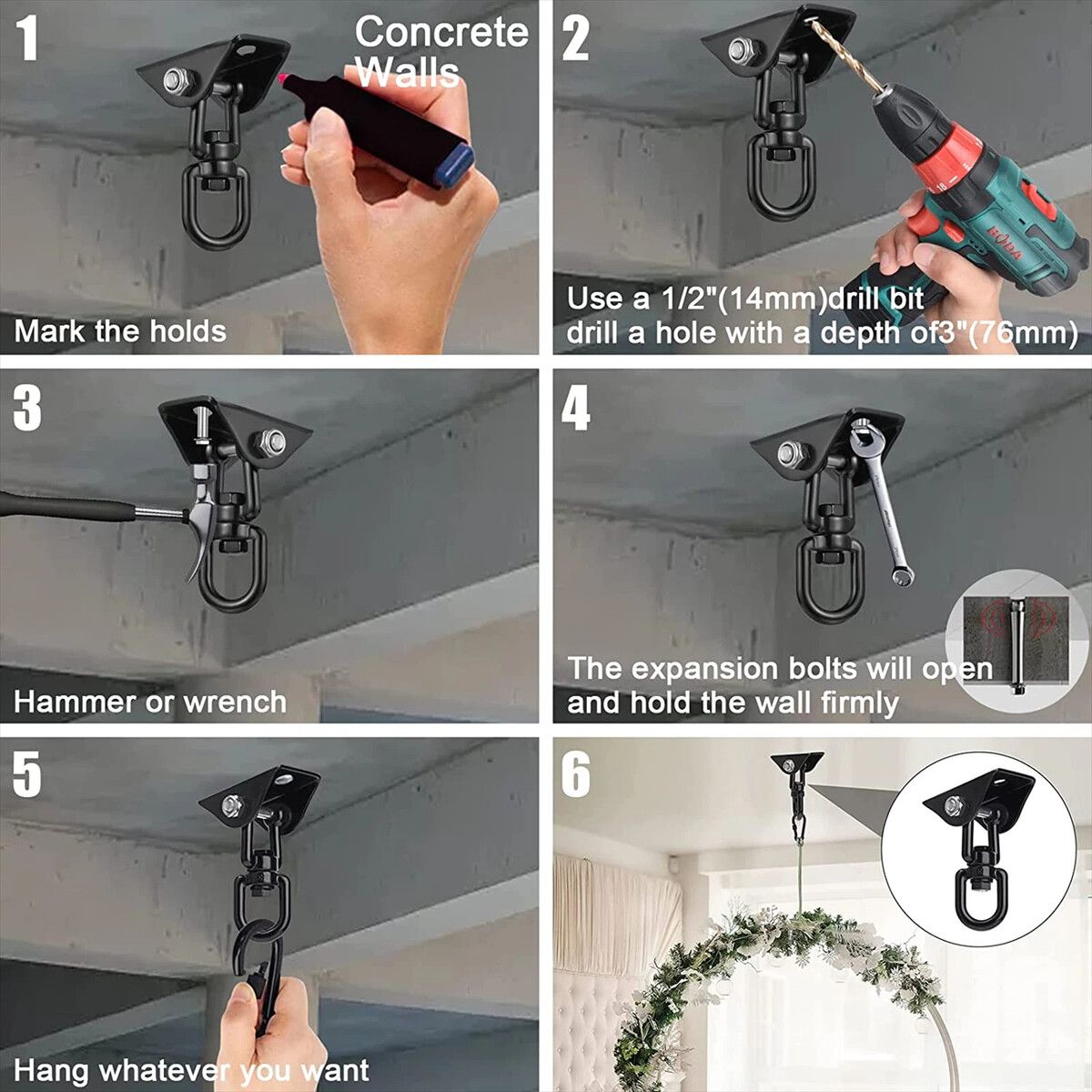 1

Concrete Walls

Mark the holds

2

Use a 1/2"(14mm)drill bit drill a hole with a depth of3"(76mm)

3

Hammer or wrench

4

The expansion bolts will open and hold the wall firmly

5

Hang whatever you want

6