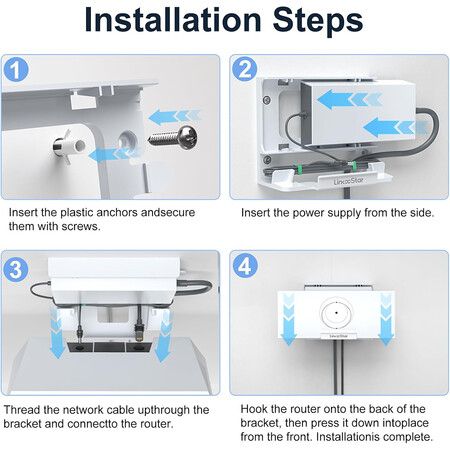 Installation Steps

1

Insert the plastic anchors andsecure them with screws.

2

LincoStar

Insert the power supply from the side.

3

Thread the network cable upthrough the bracket and connectto the router.

4

LincoStar

Hook the router onto the back of the bracket, then press it down intoplace from the front. Installationis complete.