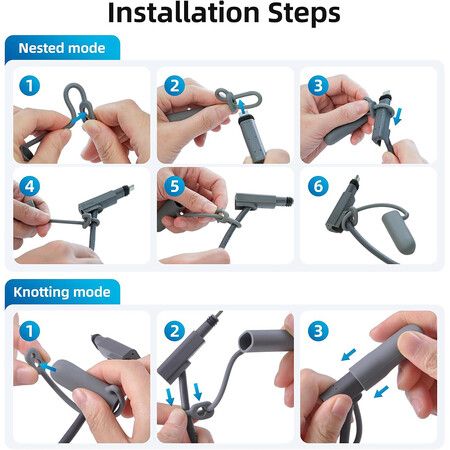 Installation Steps

Nested mode

1

2

3

4

5

6

Knotting mode

1

2

3