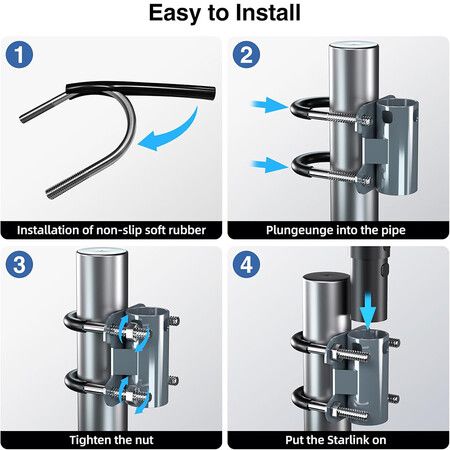 Easy to Install

1

Installation of non-slip soft rubber

2

Plungeunge into the pipe

3

Tighten the nut

4

Put the Starlink on