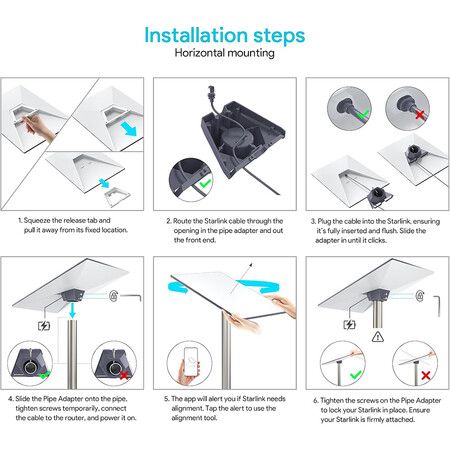 Installation steps
Horizontal mounting

1. Squeeze the release tab and pull it away from its fixed location.

2. Route the Starlink cable through the opening in the pipe adapter and out the front end.

3. Plug the cable into the Starlink, ensuring it's fully inserted and flush. Slide the adapter in until it clicks.

4. Slide the Pipe Adapter onto the pipe, tighten screws temporarily, connect the cable to the router, and power it on.

5. The app will alert you if Starlink needs alignment. Tap the alert to use the alignment tool.

6. Tighten the screws on the Pipe Adapter to lock your Starlink in place. Ensure your Starlink is firmly attached.