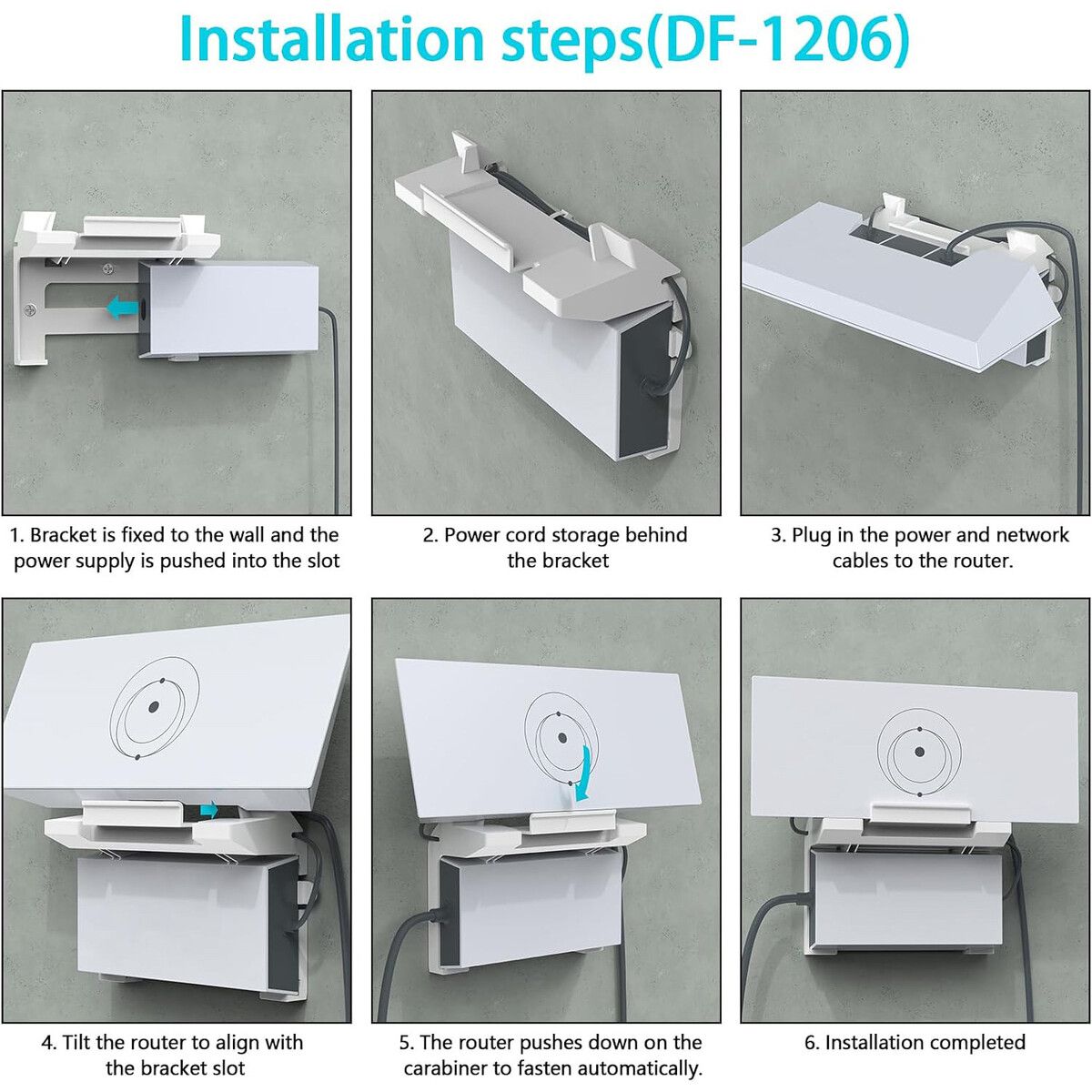 Installation steps(DF-1206)

1. Bracket is fixed to the wall and the power supply is pushed into the slot

2. Power cord storage behind the bracket

3. Plug in the power and network cables to the router.

4. Tilt the router to align with the bracket slot

5. The router pushes down on the carabiner to fasten automatically.

6. Installation completed