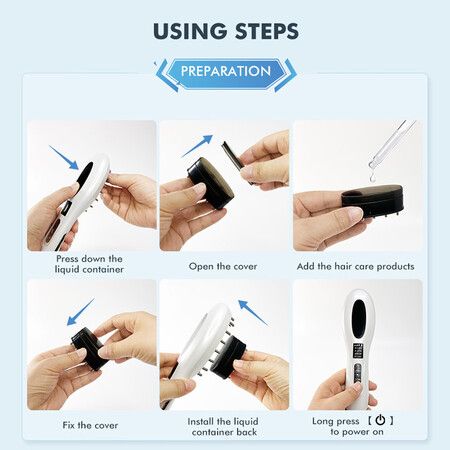 USING STEPS

PREPARATION

Press down the liquid container

Open the cover

Add the hair care products

Fix the cover

Install the liquid container back

Long press 【⏻】 to power on